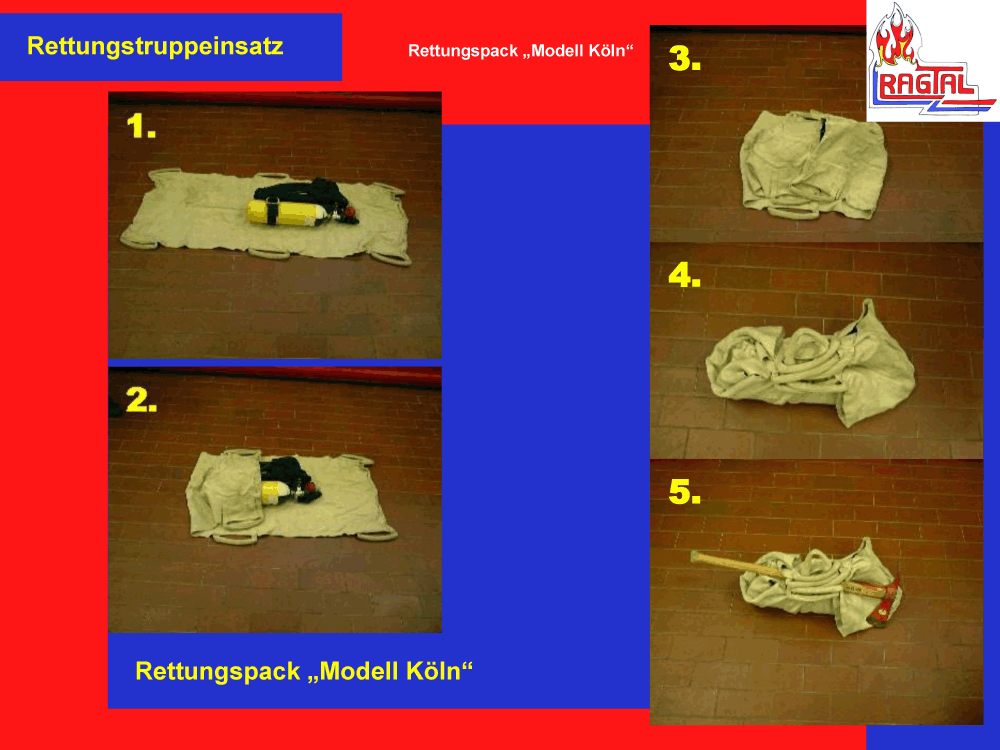 Rettungstruppeinsatz

Rettungspack „Modell Köln“

RAGTAL

1.

2.

3.

4.

5.

Rettungspack „Modell Köln“